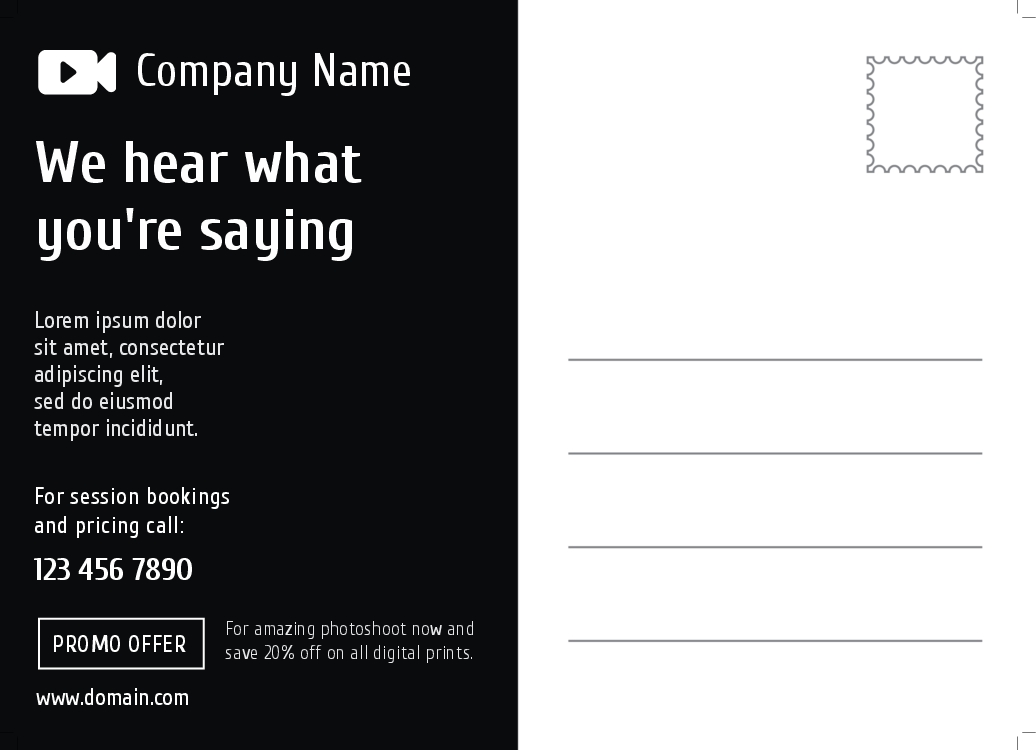 Company Name

We hear what you're saying

Lorem ipsum dolor sit amet, consectetur adipiscing elit, sed do eiusmod tempor incididunt.

For session bookings and pricing call:

123 456 7890

PROMO OFFER

For amazing photoshoot now and save 20% off on all digital prints.

www.domain.com

____
____
____
____