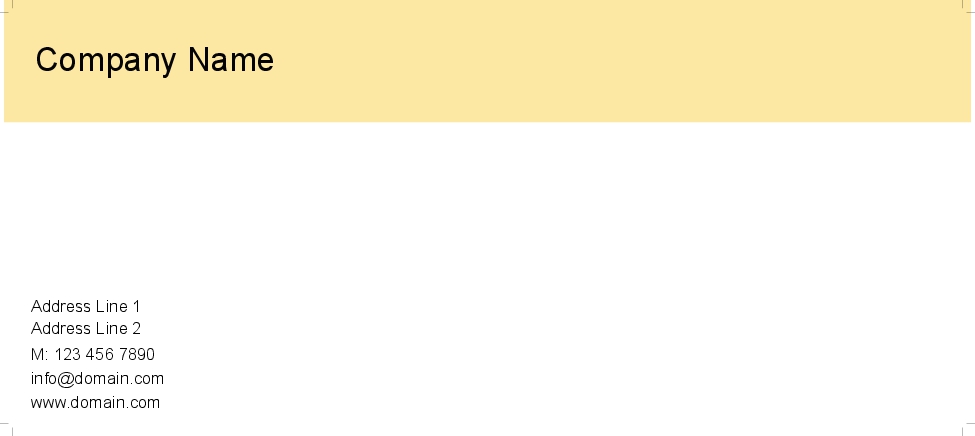 Company Name

Address Line 1
Address Line 2
M: 123 456 7890
info@domain.com
www.domain.com